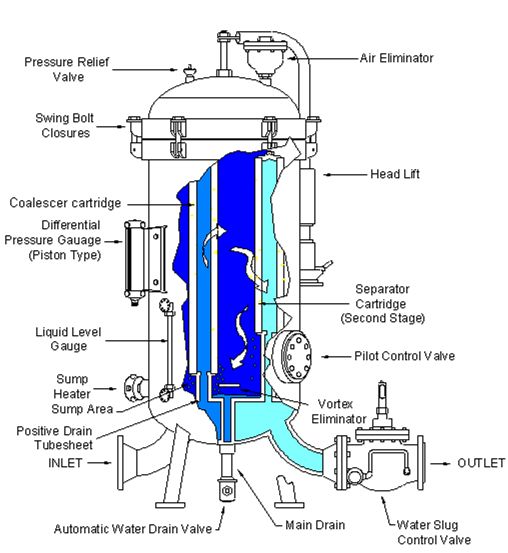 Pressure Relief Valve

Air Eliminator

Swing Bolt Closures

Head Lift

Coalescer cartridge

Differential Pressure Gauage (Piston Type)

Separator Cartridge (Second Stage)

Liquid Level Gauge

Pilot Control Valve

Sump Heater

Sump Area

Vortex Eliminator

Positive Drain Tubesheet

INLET

OUTLET

Automatic Water Drain Valve

Main Drain

Water Slug Control Valve